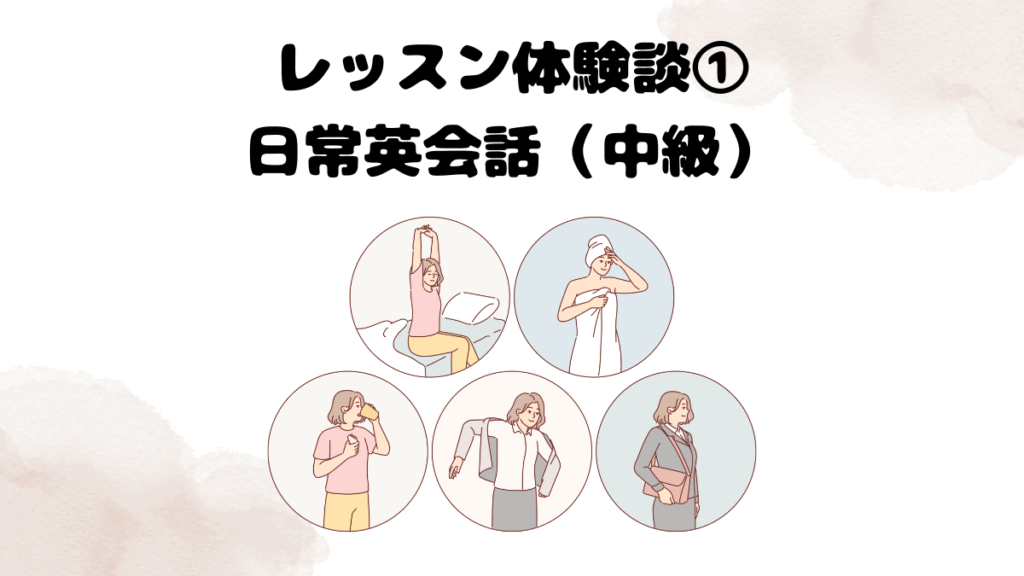 レッスン体験談①
日常英会話（中級）